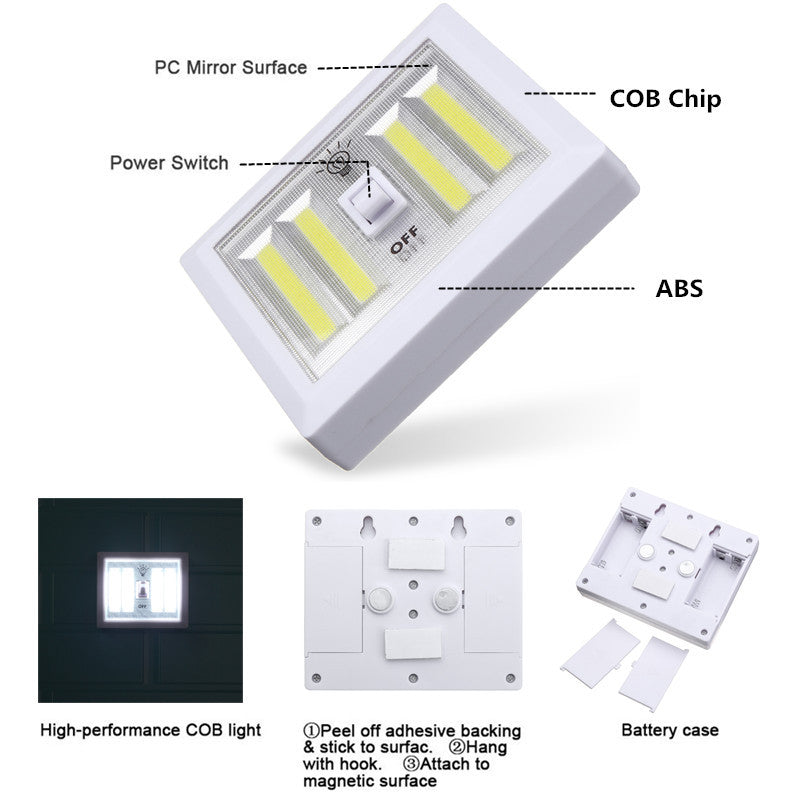 PC Mirror Surface

COB Chip

Power Switch

OFF

ABS

OFF

High-performance COB light

①Peel off adhesive backing & stick to surfac. ②Hang with hook. ③Attach to magnetic surface

Battery case