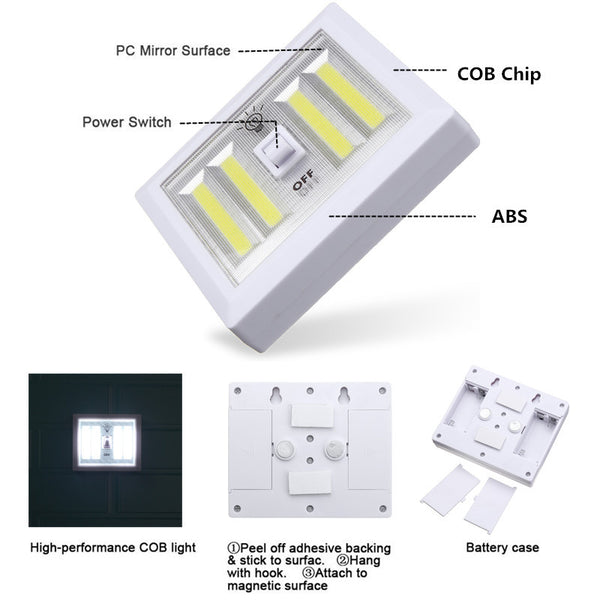 PC Mirror Surface

COB Chip

Power Switch

OFF

ABS

High-performance COB light

①Peel off adhesive backing & stick to surfac. ②Hang with hook. ③Attach to magnetic surface

Battery case